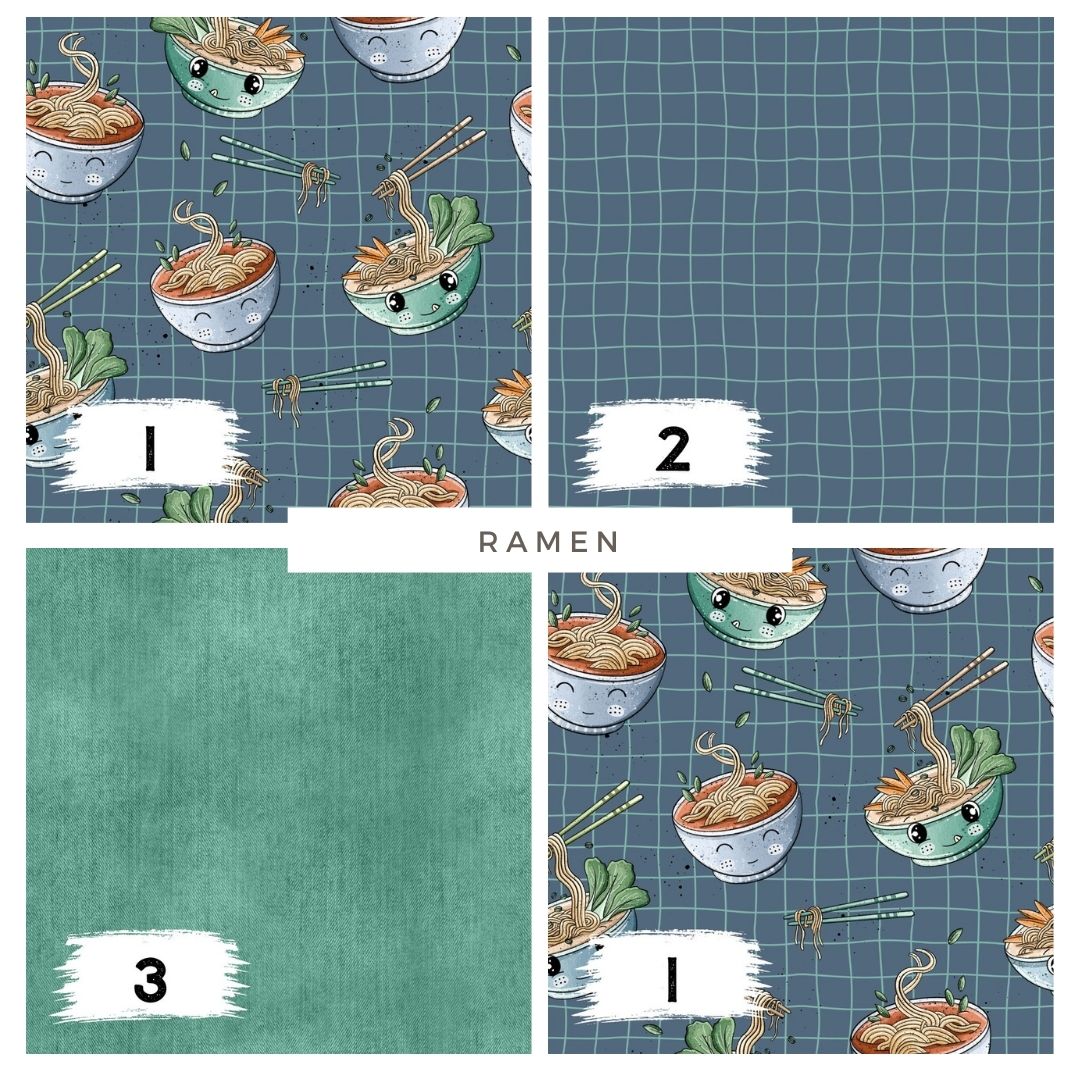 1

2

RAMEN

3

1